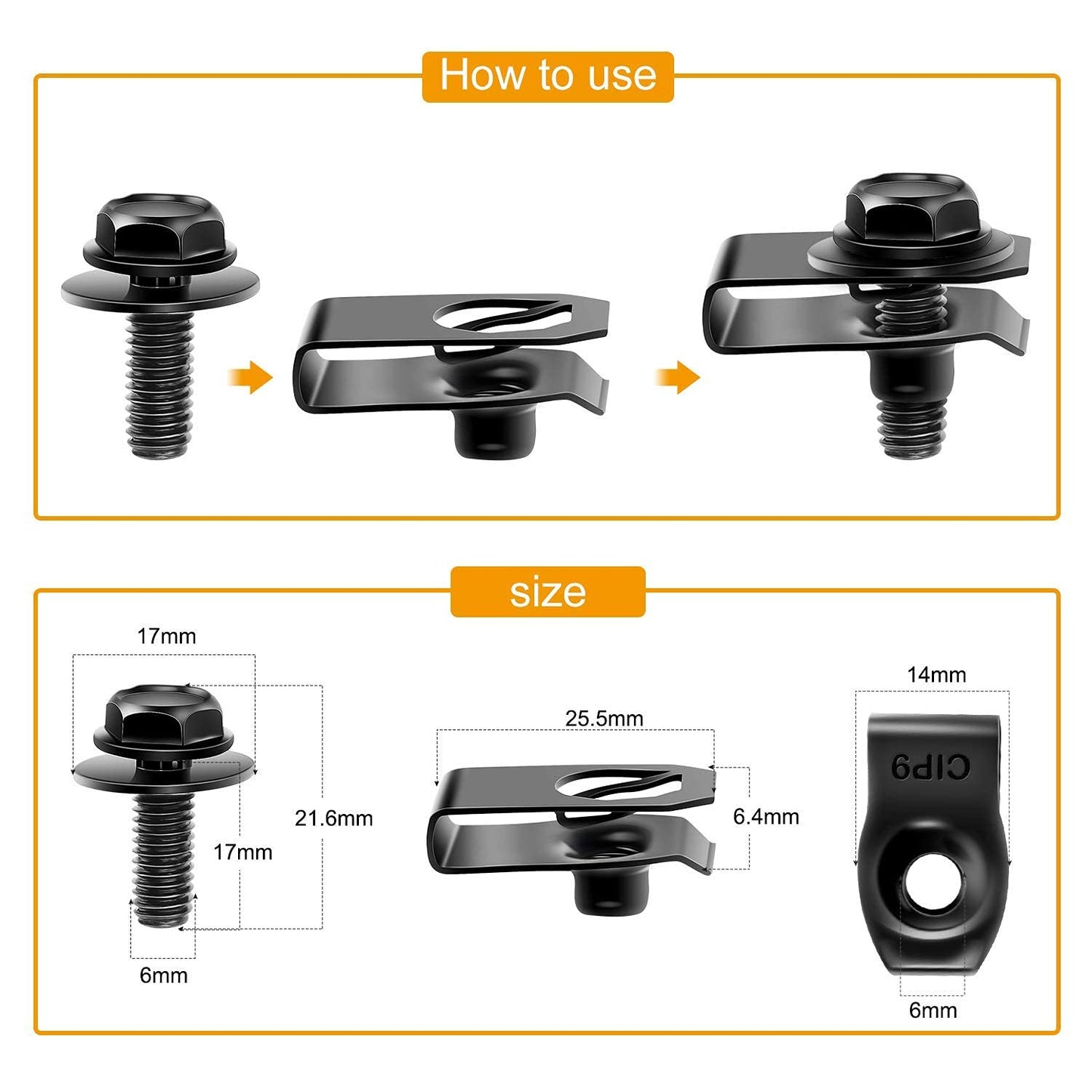 How to use

size

17mm

21.6mm

17mm

6mm

25.5mm

6.4mm

14mm

CIP9

6mm