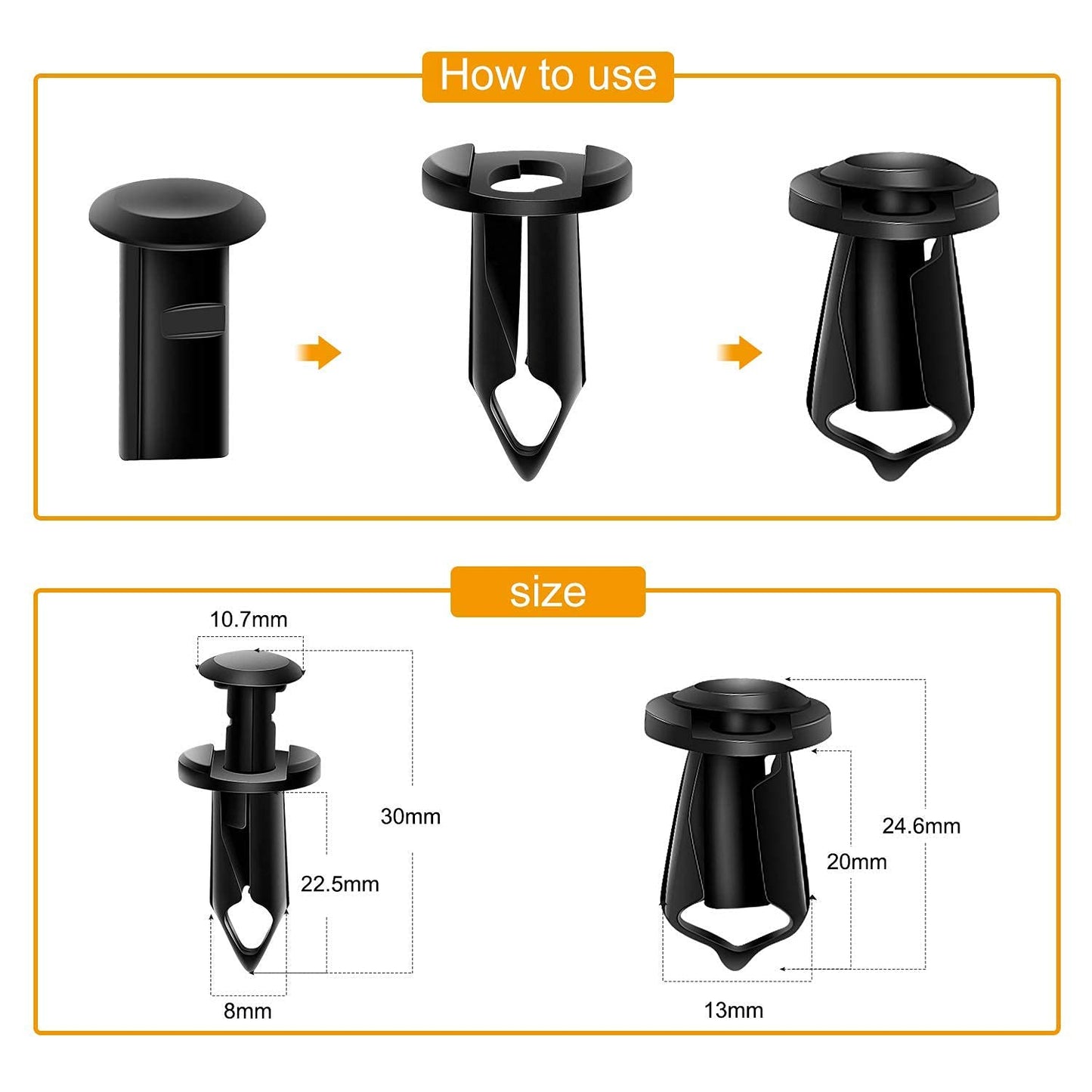 How to use

size

10.7mm

30mm

22.5mm

8mm

24.6mm

20mm

13mm